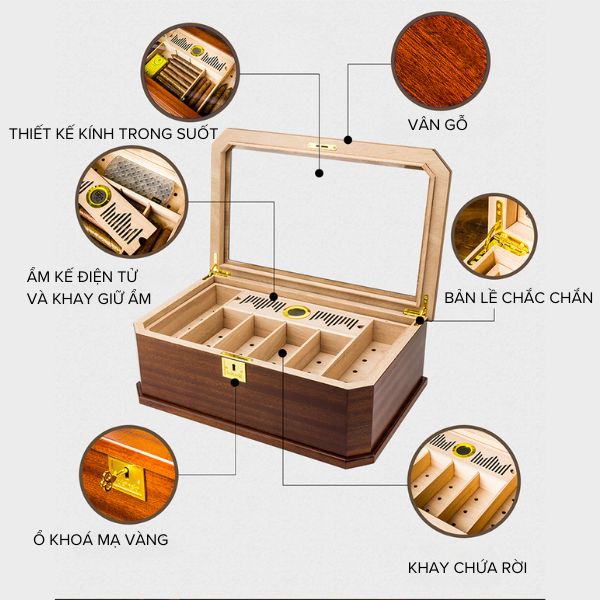 THIẾT KẾ KÍNH TRONG SUỐT

VÂN GỖ

ẨM KẾ ĐIỆN TỬ VÀ KHAY GIỮ ẨM

BẢN LỀ CHẮC CHẮN

Ổ KHOÁ MẠ VÀNG

KHAY CHỨA RỜI